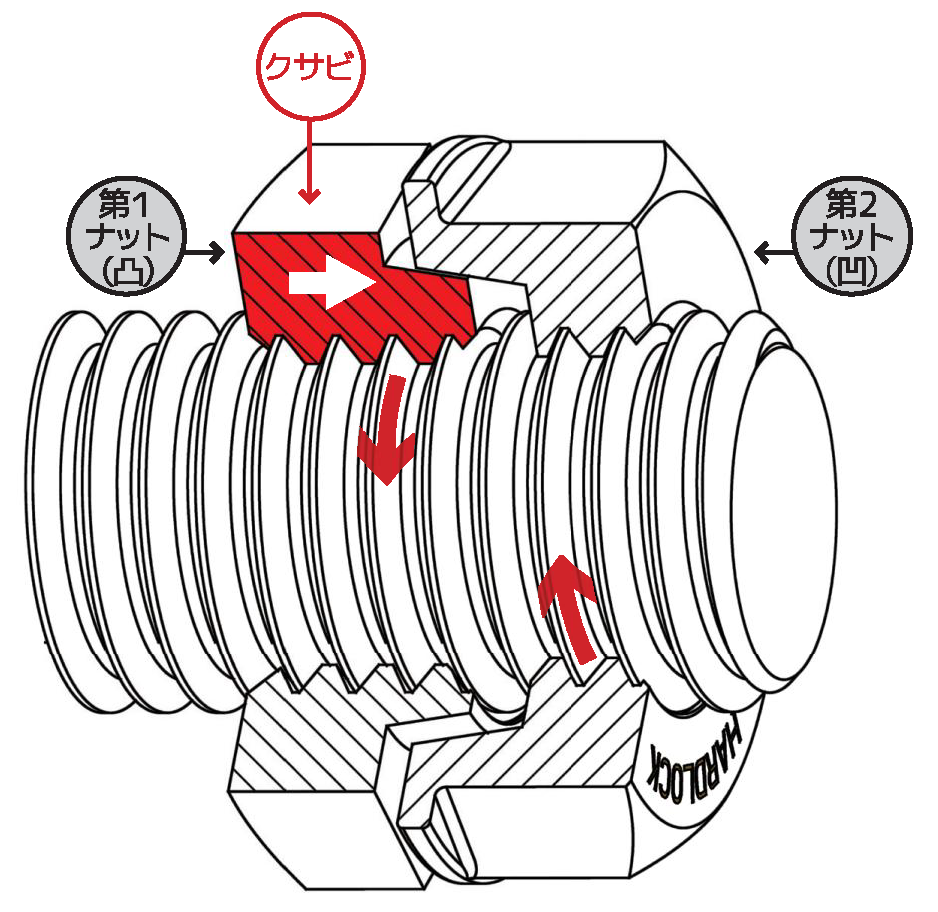 クサビ

第1
ナット
(凸)

第2
ナット
(凹)

HARDLOCK